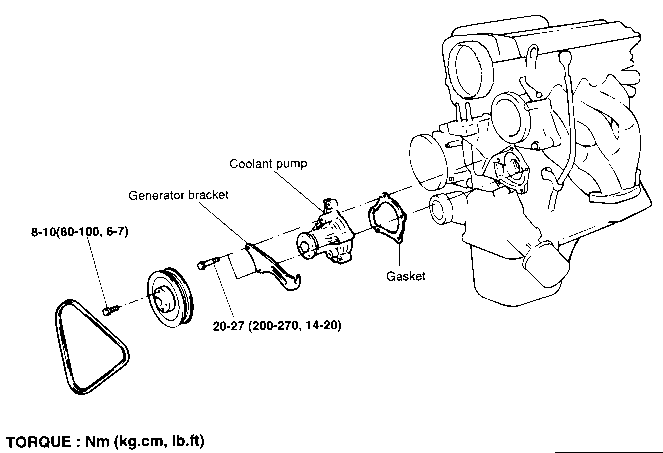 Coolant pump

Generator bracket

8-10(80-100, 6-7)

Gasket

20-27 (200-270, 14-20)

TORQUE : Nm (kg.cm, lb.ft)