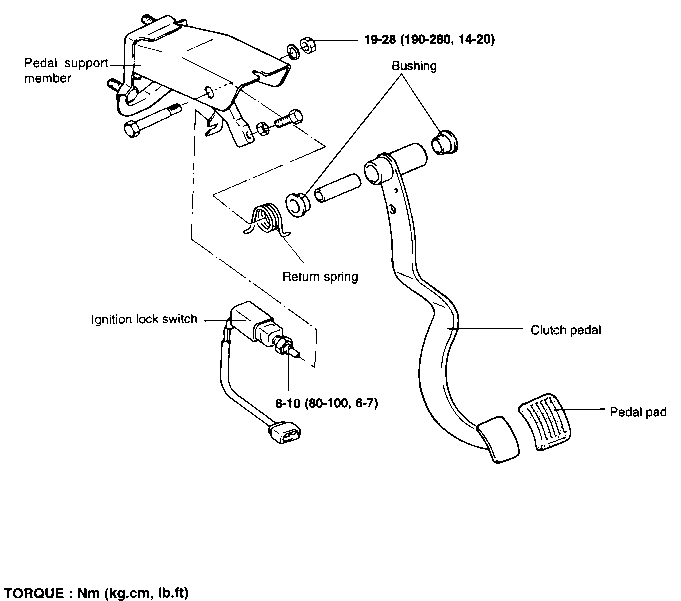 Pedal support member

19-28 (190-280, 14-20)

Bushing

Return spring

Ignition lock switch

Clutch pedal

8-10 (80-100, 6-7)

Pedal pad

TORQUE : Nm (kg.cm, lb.ft)