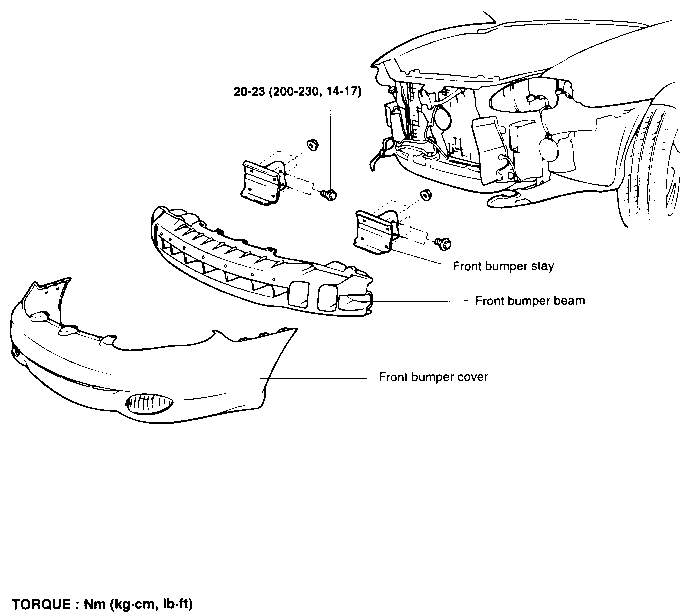 20-23 (200-230, 14-17)

Front bumper stay

Front bumper beam

Front bumper cover

TORQUE : Nm (kg·cm, lb·ft)