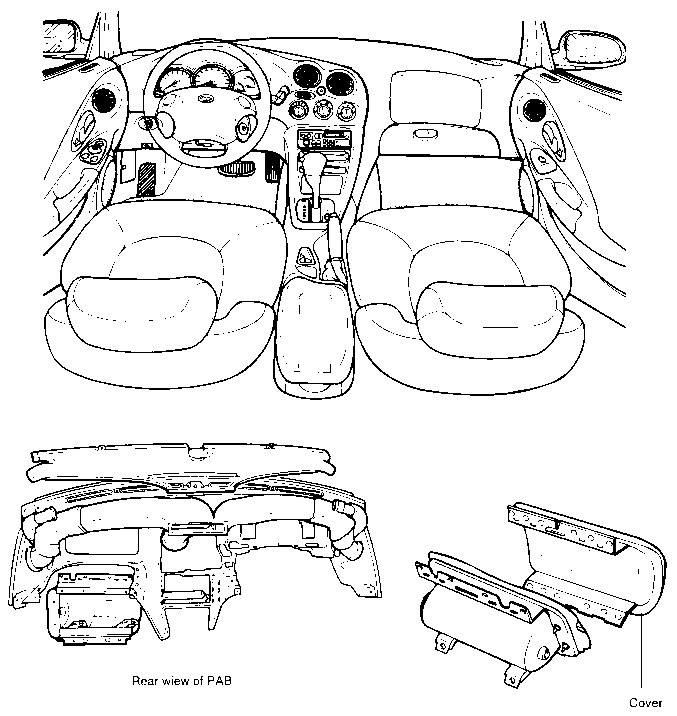 Rear wiew of PAB

Cover