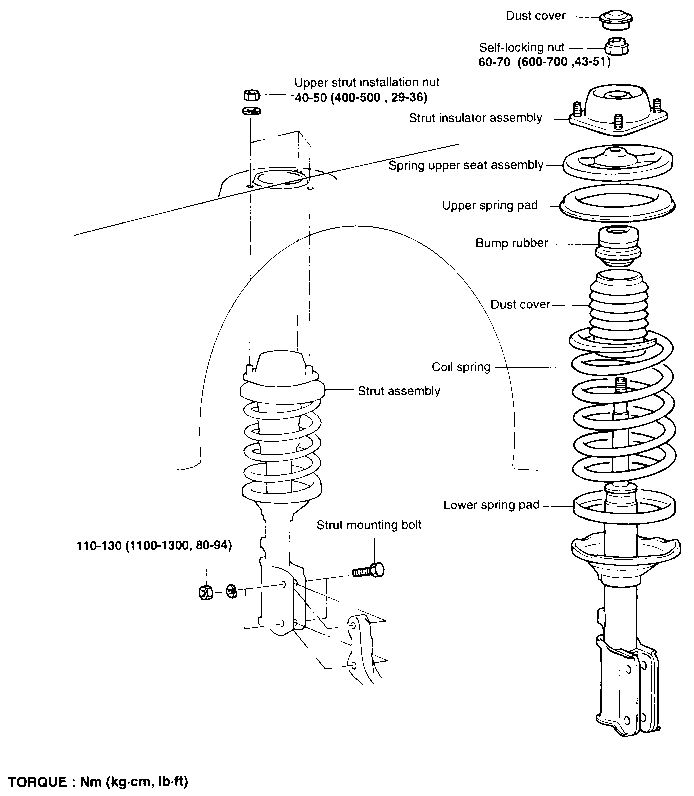 Dust cover

Self-locking nut
60-70 (600-700 ,43-51)

Upper strut installation nut
40-50 (400-500 , 29-36)

Strut insulator assembly

Spring upper seat assembly

Upper spring pad

Bump rubber

Dust cover

Coil spring

Strut assembly

Lower spring pad

Strut mounting bolt

110-130 (1100-1300, 80-94)

TORQUE : Nm (kg·cm, lb·ft)