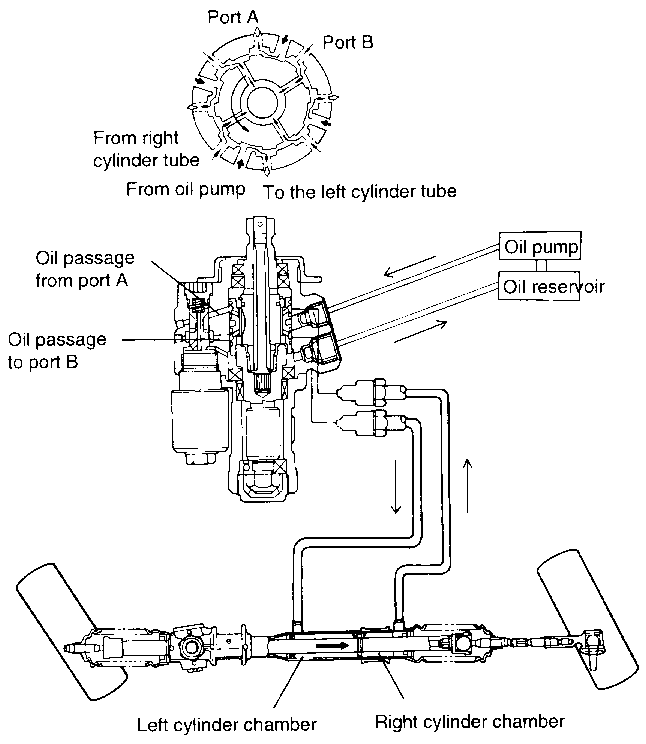 Port A
Port B
From right cylinder tube
From oil pump
To the left cylinder tube
Oil passage from port A
Oil passage to port B
Oil pump
Oil reservoir
Left cylinder chamber
Right cylinder chamber