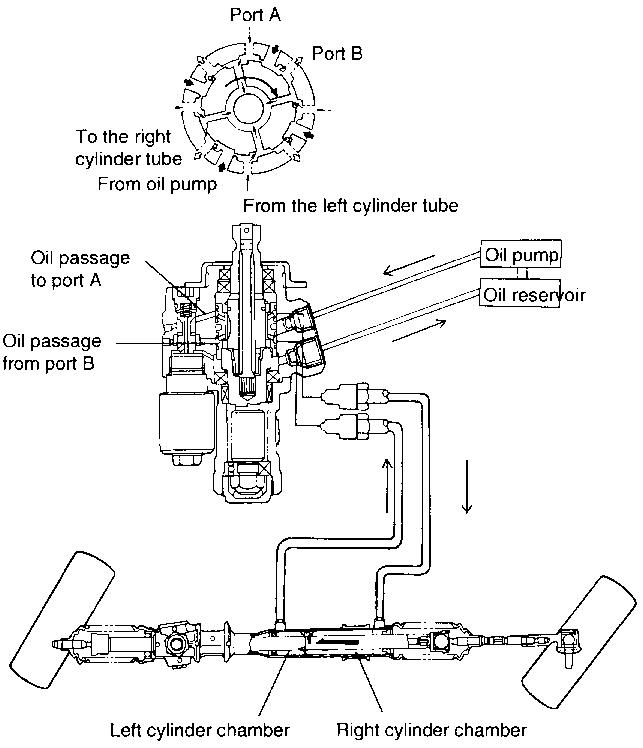 Port A
Port B
To the right cylinder tube
From oil pump
From the left cylinder tube
Oil passage to port A
Oil passage from port B
Oil pump
Oil reservoir
Left cylinder chamber
Right cylinder chamber