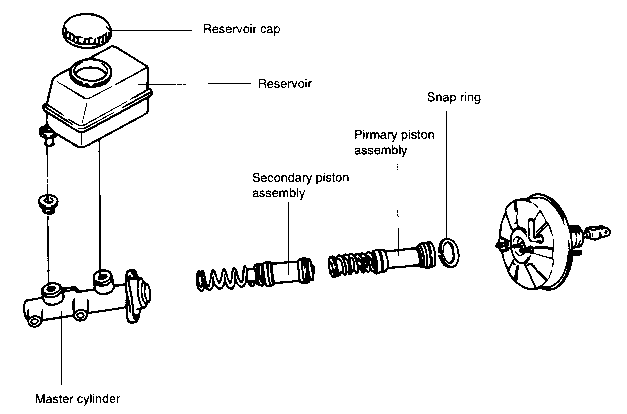 Reservoir cap

Reservoir

Snap ring

Pirmary piston assembly

Secondary piston assembly

Master cylinder