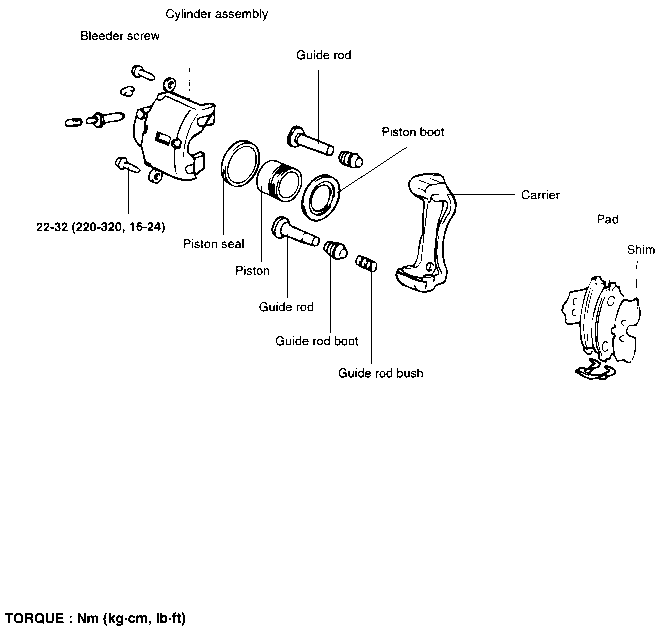 Cylinder assembly

Bleeder screw

Guide rod

Piston boot

Carrier

Pad

Shim

22-32 (220-320, 16-24)

Piston seal

Piston

Guide rod

Guide rod boot

Guide rod bush

TORQUE : Nm (kg·cm, lb·ft)