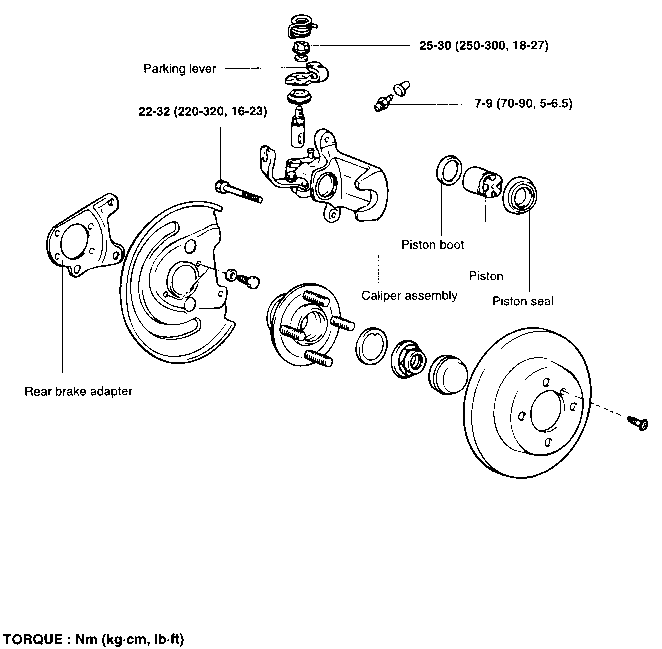 25-30 (250-300, 18-27)

Parking lever

7-9 (70-90, 5-6.5)

22-32 (220-320, 16-23)

Piston boot

Piston

Caliper assembly

Piston seal

Rear brake adapter

TORQUE : Nm (kg·cm, lb·ft)