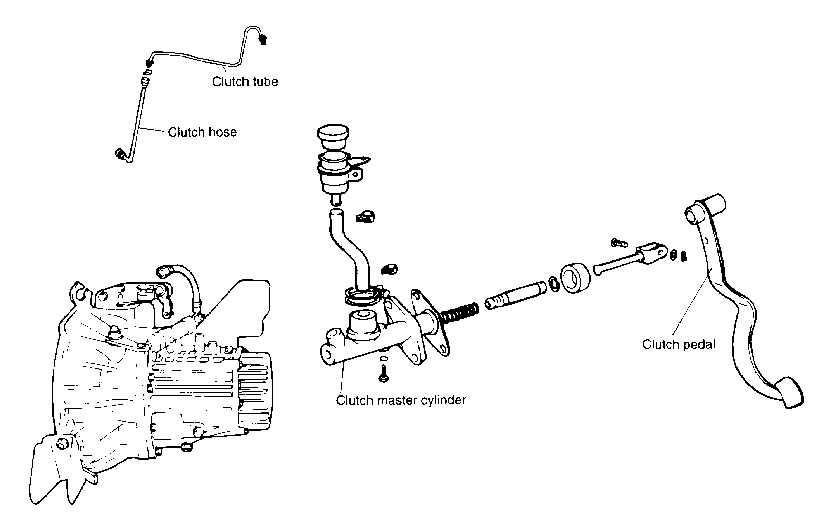 Clutch tube

Clutch hose

Clutch pedal

Clutch master cylinder