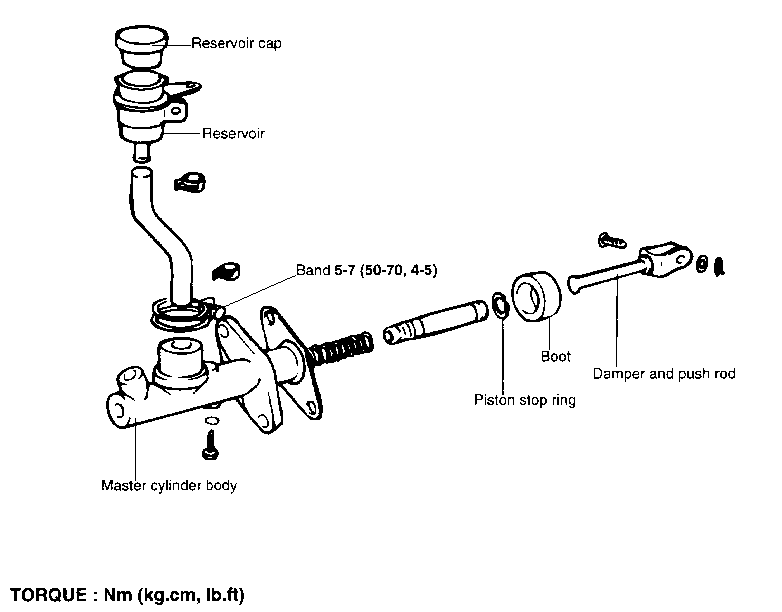 Reservoir cap

Reservoir

Band 5-7 (50-70, 4-5)

Boot

Damper and push rod

Piston stop ring

Master cylinder body

TORQUE : Nm (kg.cm, lb.ft)