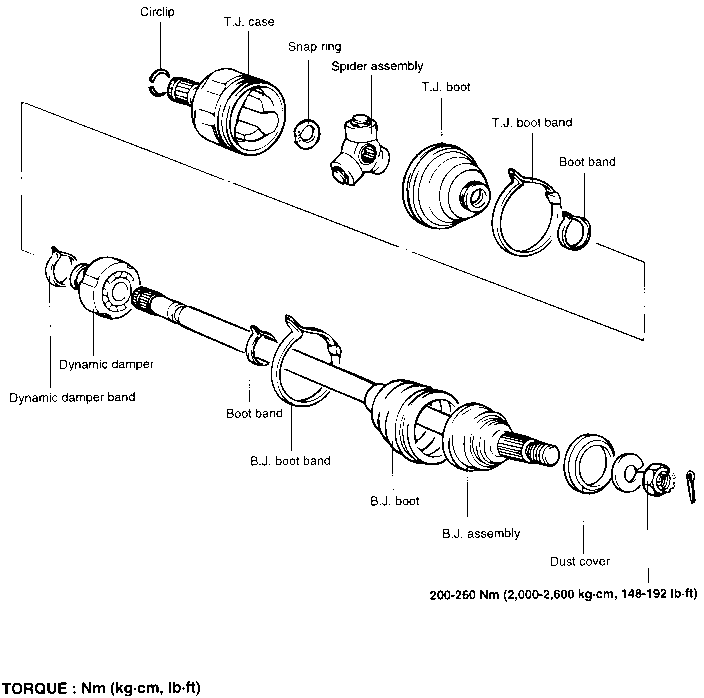 Circlip
T.J. case
Snap ring
Spider assembly
T.J. boot
T.J. boot band
Boot band
Dynamic damper
Dynamic damper band
Boot band
B.J. boot band
B.J. boot
B.J. assembly
Dust cover
200-260 Nm (2,000-2,600 kg·cm, 148-192 lb·ft)

TORQUE : Nm (kg·cm, lb·ft)