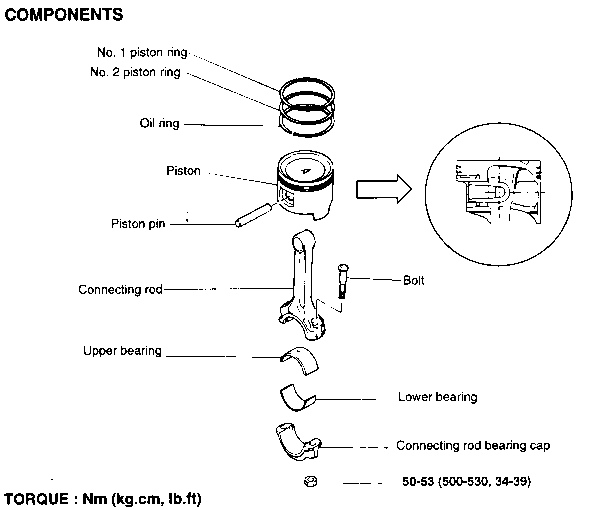 COMPONENTS

No. 1 piston ring
No. 2 piston ring
Oil ring
Piston
Piston pin
Connecting rod
Bolt
Upper bearing
Lower bearing
Connecting rod bearing cap
50-53 (500-530, 34-39)

TORQUE : Nm (kg.cm, lb.ft)