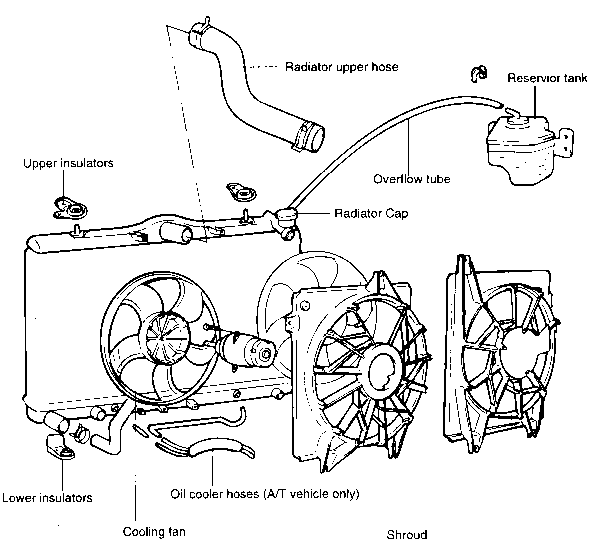 Radiator upper hose

Reservior tank

Upper insulators

Overflow tube

Radiator Cap

Lower insulators

Oil cooler hoses (A/T vehicle only)

Cooling fan

Shroud