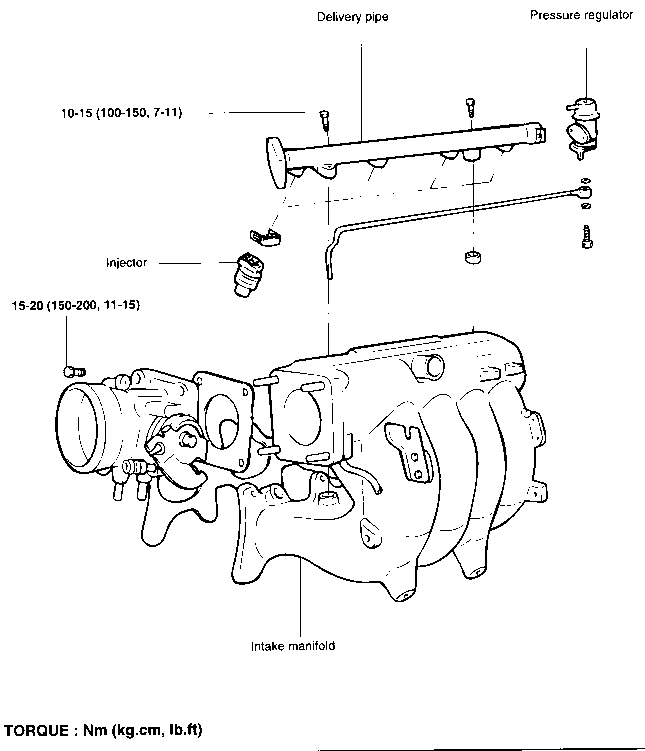 Delivery pipe

Pressure regulator

10-15 (100-150, 7-11)

Injector

15-20 (150-200, 11-15)

Intake manifold

TORQUE : Nm (kg.cm, lb.ft)