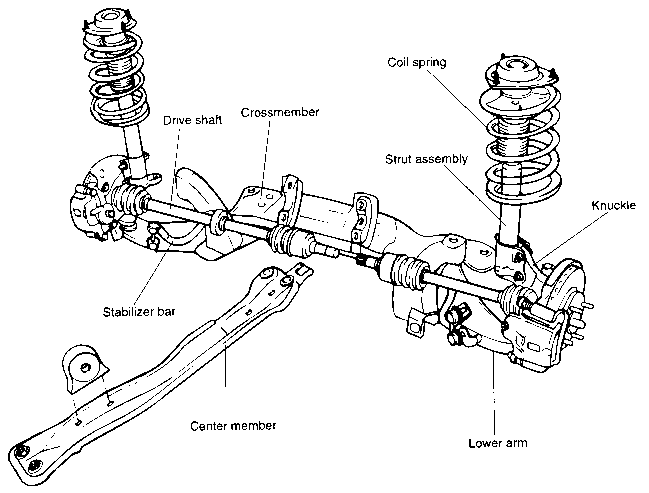 Coil spring
Drive shaft
Crossmember
Strut assembly
Knuckle
Stabilizer bar
Center member
Lower arm