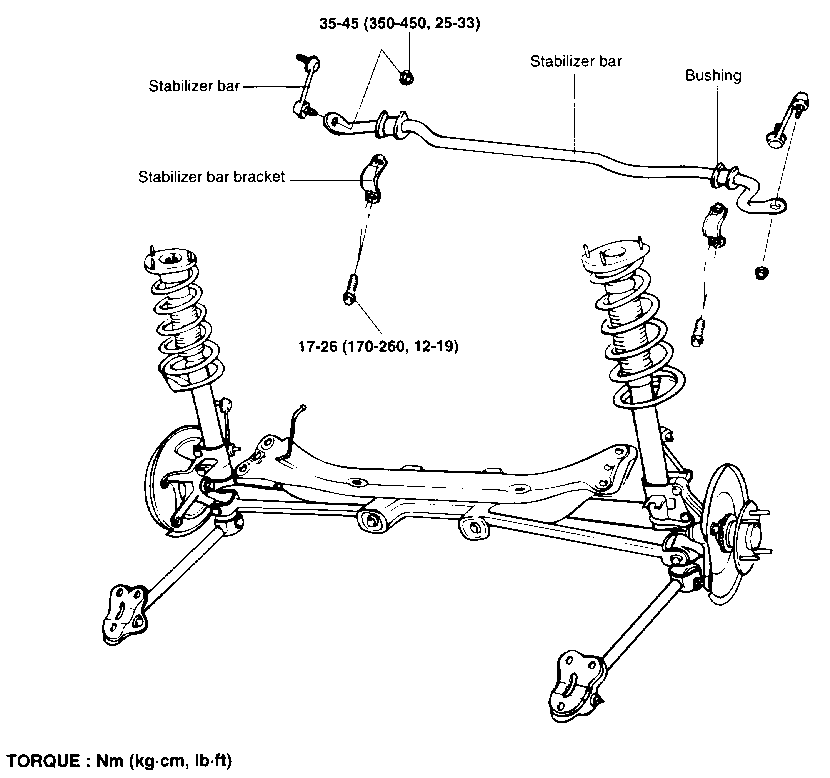 35-45 (350-450, 25-33)

Stabilizer bar

Stabilizer bar

Bushing

Stabilizer bar bracket

17-26 (170-260, 12-19)

TORQUE : Nm (kg·cm, lb·ft)