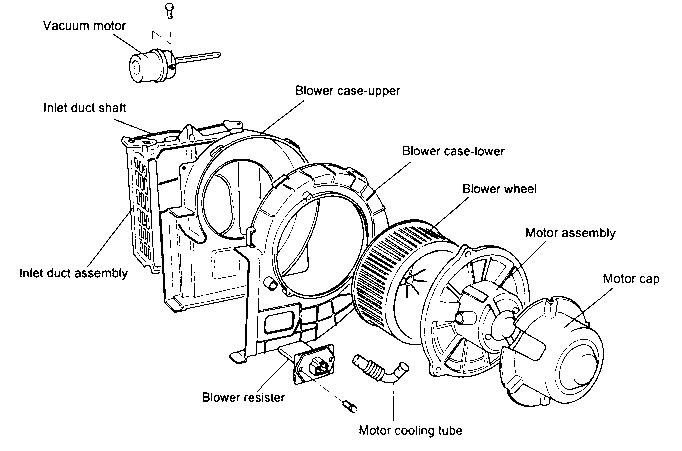 Vacuum motor
Inlet duct shaft
Blower case-upper
Blower case-lower
Blower wheel
Motor assembly
Motor cap
Inlet duct assembly
Blower resister
Motor cooling tube