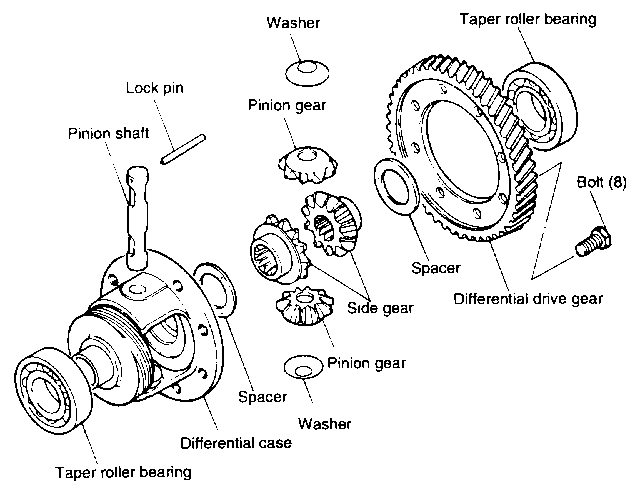 Washer
Taper roller bearing
Lock pin
Pinion gear
Pinion shaft
Bolt (8)
Spacer
Side gear
Differential drive gear
Pinion gear
Spacer
Washer
Differential case
Taper roller bearing